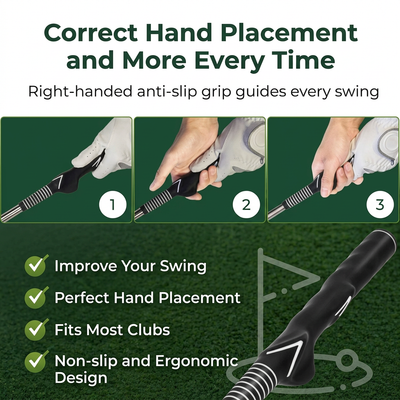 Correct Hand Placement and More Every Time

Right-handed anti-slip grip guides every swing

1

2

3

Improve Your Swing

Perfect Hand Placement

Fits Most Clubs

Non-slip and Ergonomic Design